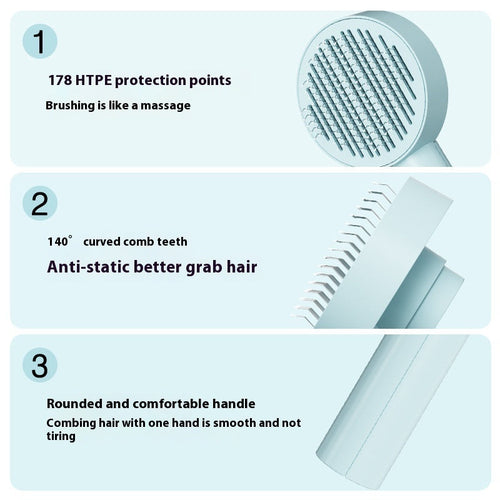 1

178 HTPE protection points

Brushing is like a massage

2

140° curved comb teeth

Anti-static better grab hair

3

Rounded and comfortable handle

Combing hair with one hand is smooth and not tiring